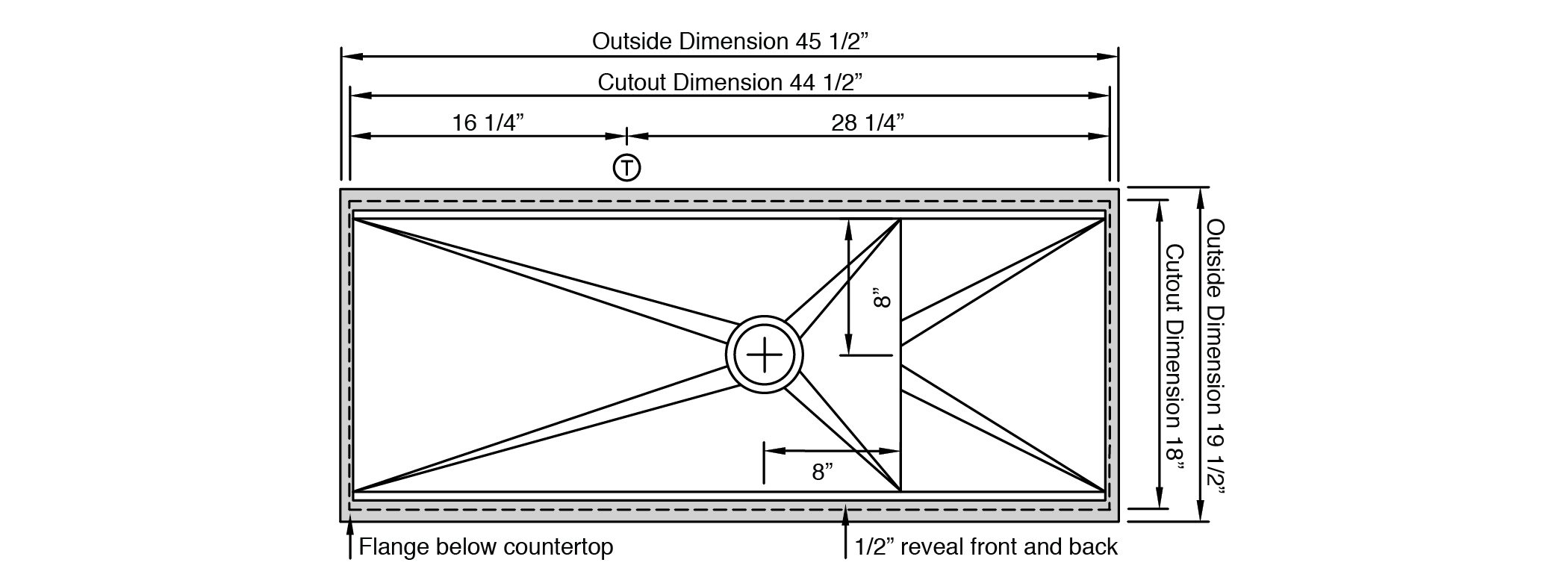 Outside Dimension 45 1/2”

Cutout Dimension 44 1/2”

16 1/4”

28 1/4”

T

8”

8”

Cutout Dimension 18”

Outside Dimension 19 1/2”

Flange below countertop

1/2” reveal front and back