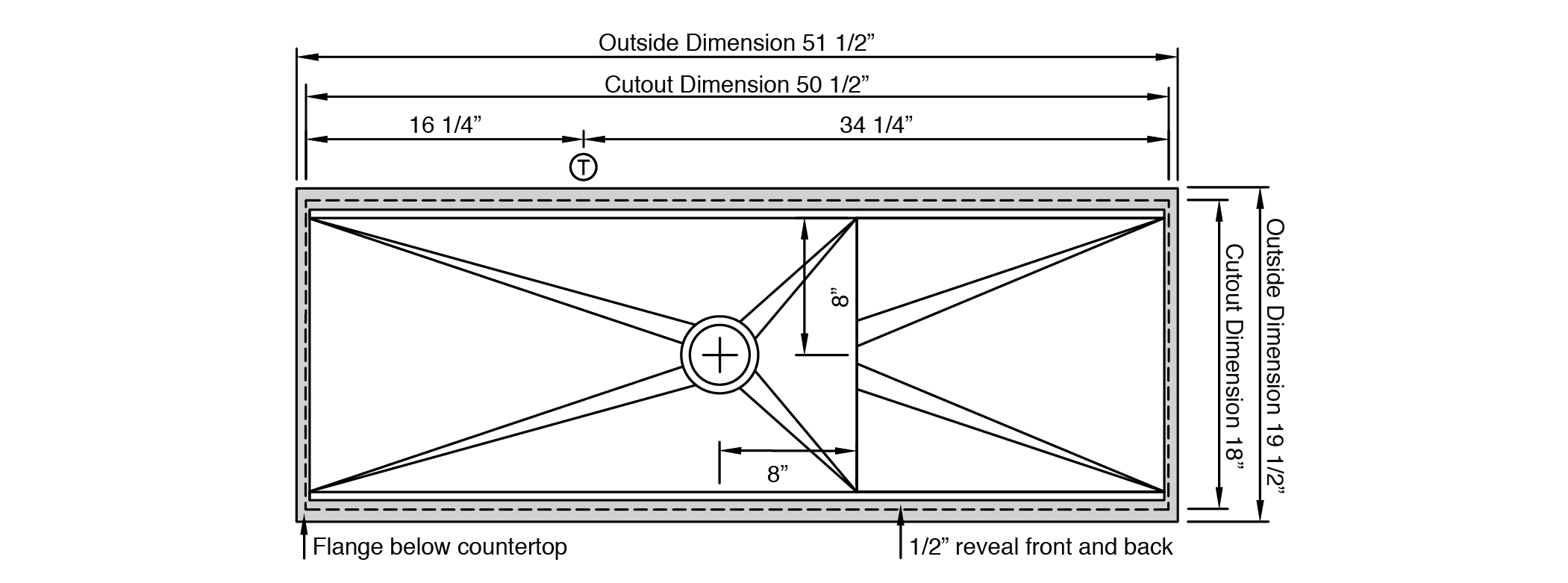 Outside Dimension 51 1/2”

Cutout Dimension 50 1/2”

16 1/4”

34 1/4”

T

8”

8”

Cutout Dimension 18”

Outside Dimension 19 1/2”

Flange below countertop

1/2” reveal front and back