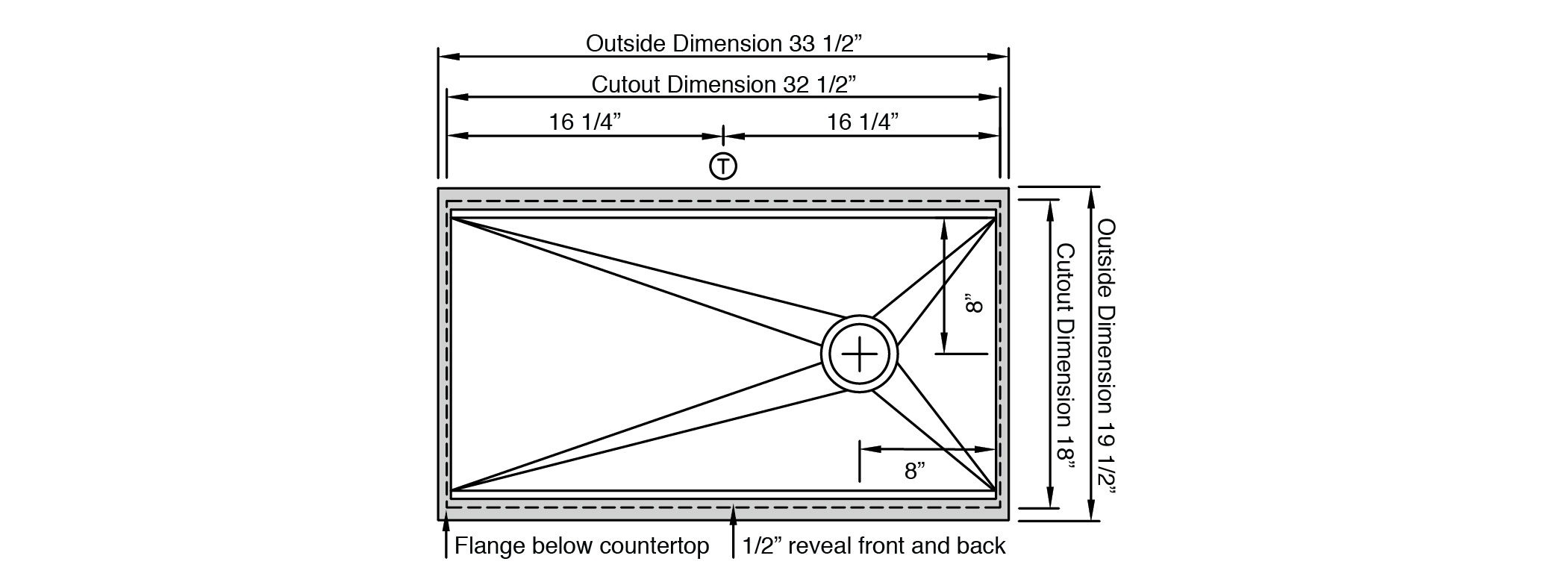 Outside Dimension 33 1/2”

Cutout Dimension 32 1/2”

16 1/4”

16 1/4”

T

8”

8”

Cutout Dimension 18”

Outside Dimension 19 1/2”

Flange below countertop

1/2” reveal front and back