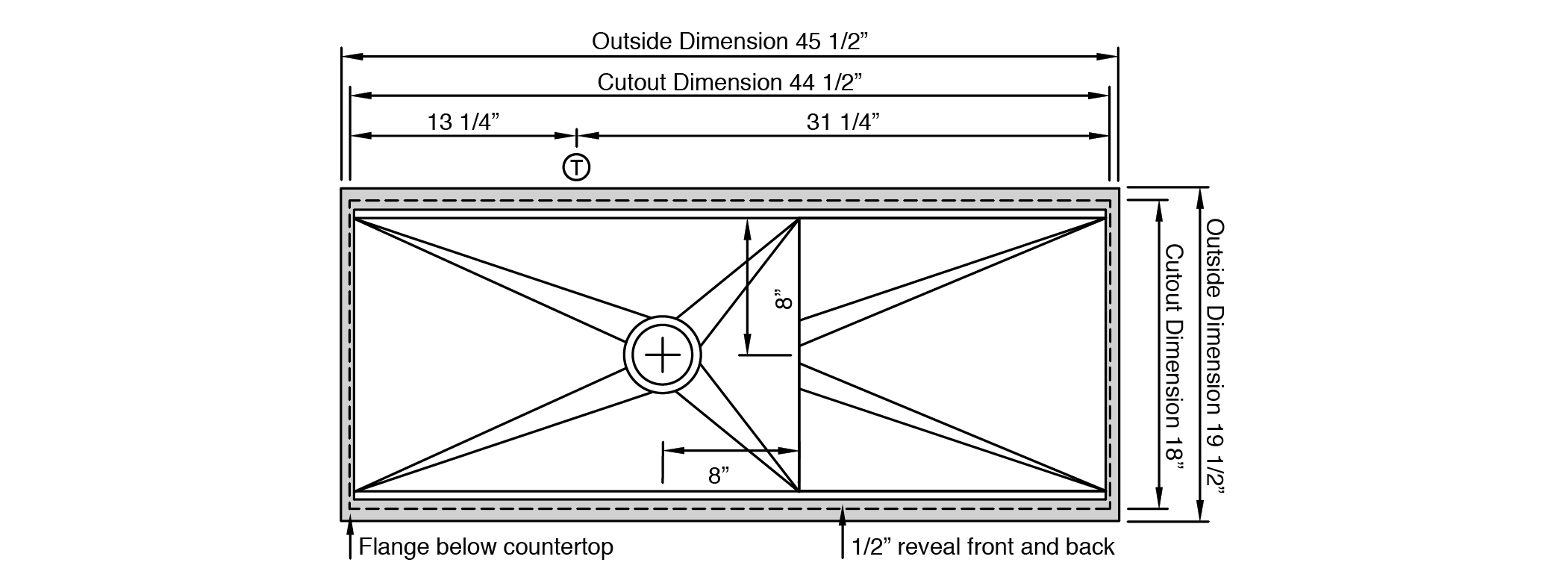 Outside Dimension 45 1/2”

Cutout Dimension 44 1/2”

13 1/4”

31 1/4”

T

8”

8”

Cutout Dimension 18”

Outside Dimension 19 1/2”

Flange below countertop

1/2” reveal front and back