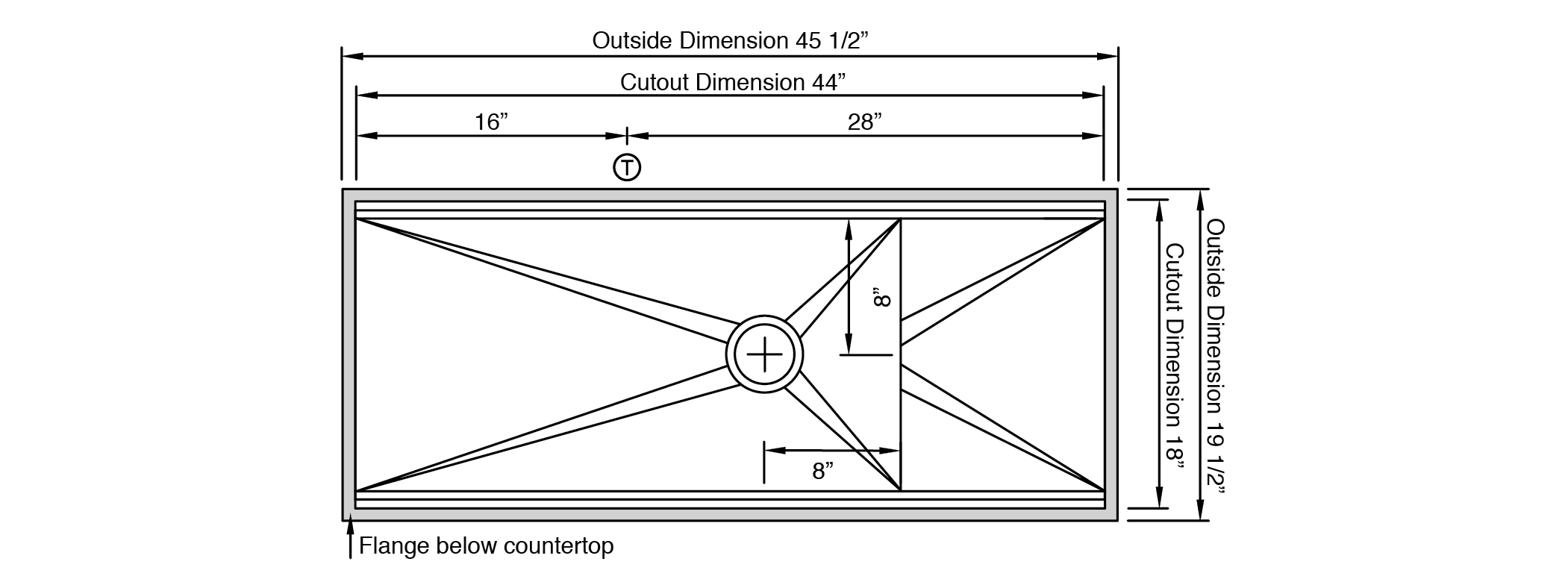 Outside Dimension 45 1/2”

Cutout Dimension 44”

16”

28”

T

8”

8”

Cutout Dimension 18”

Outside Dimension 19 1/2”

Flange below countertop