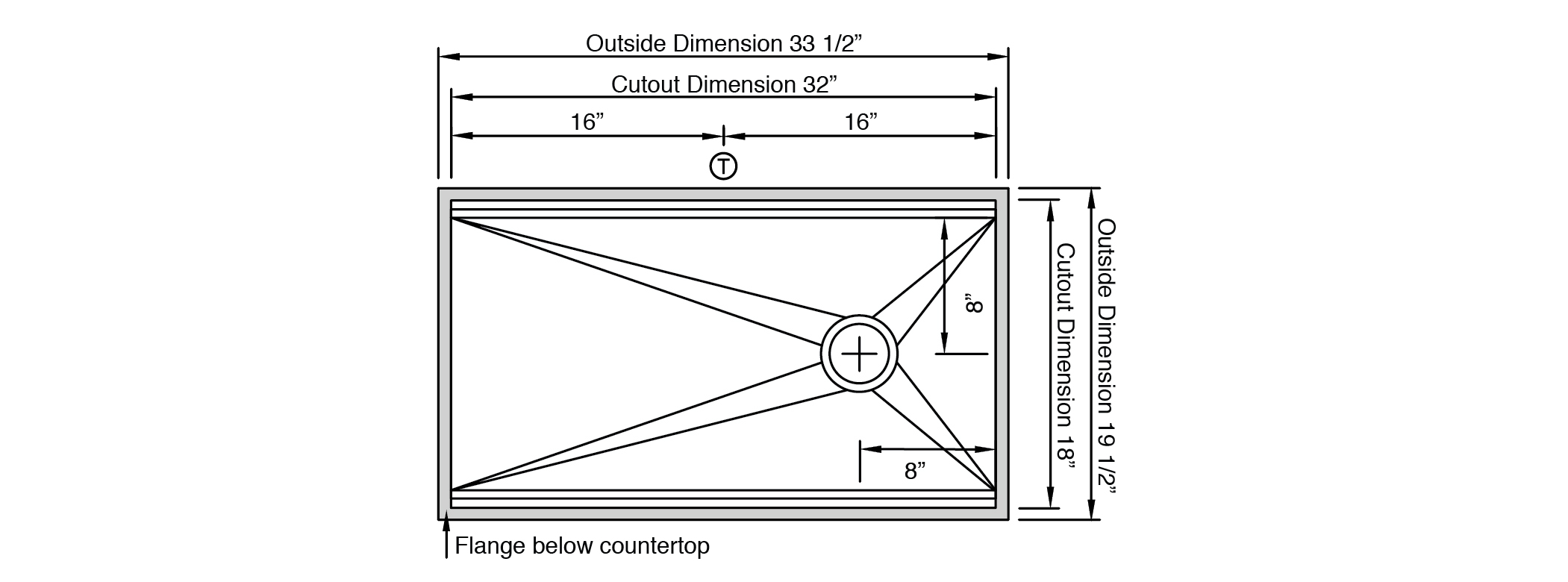 Outside Dimension 33 1/2”

Cutout Dimension 32”

16”

16”

T

8”

8”

Cutout Dimension 18”

Outside Dimension 19 1/2”

Flange below countertop