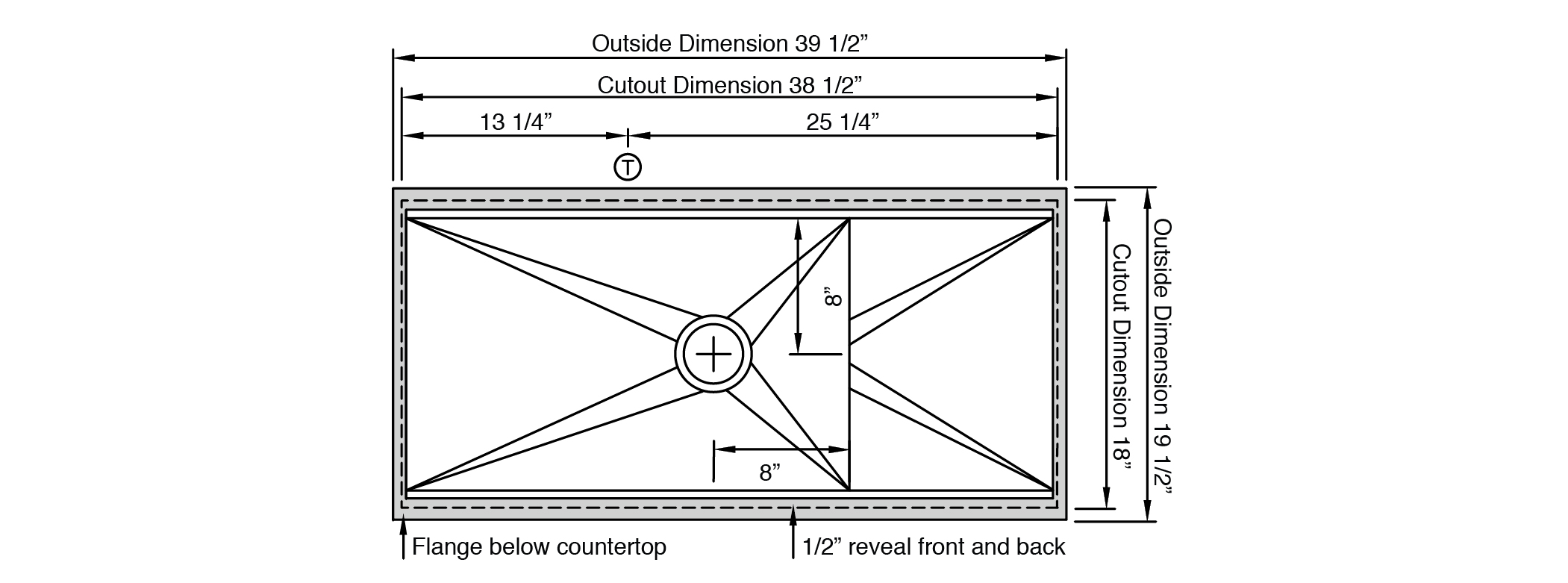 Outside Dimension 39 1/2”

Cutout Dimension 38 1/2”

13 1/4”

25 1/4”

T

8”

8”

Cutout Dimension 18”

Outside Dimension 19 1/2”

Flange below countertop

1/2” reveal front and back