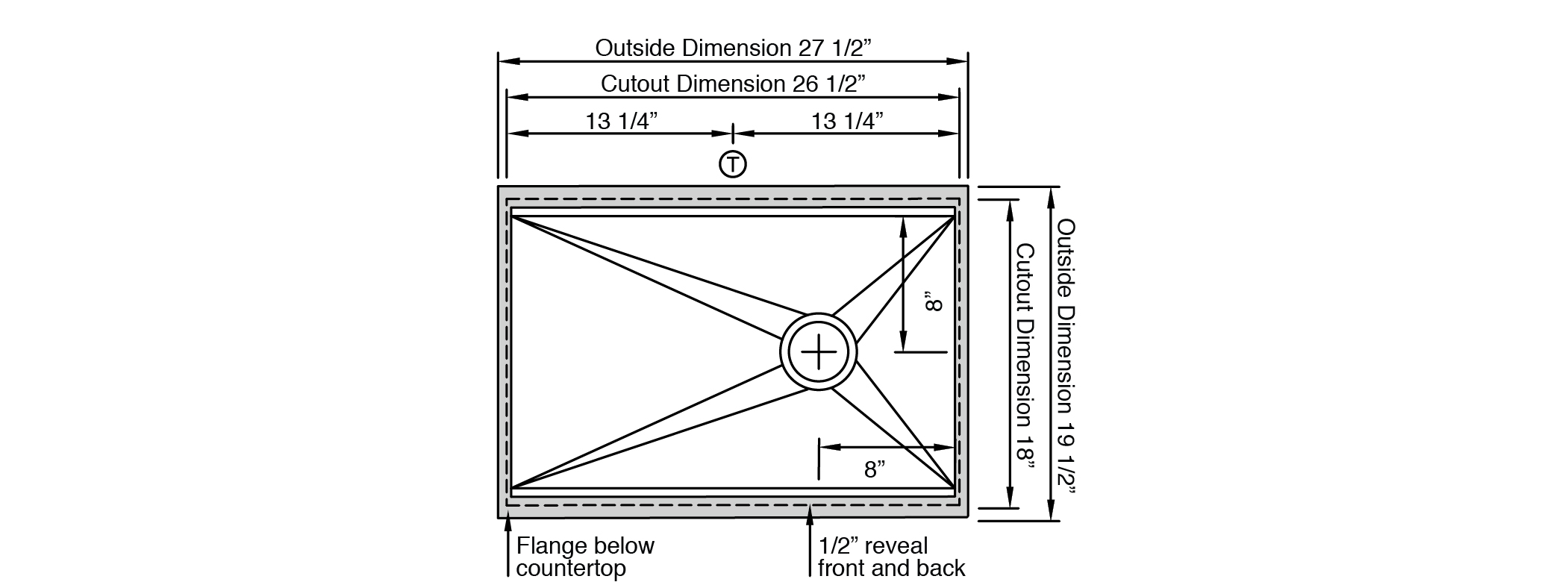 Outside Dimension 27 1/2”

Cutout Dimension 26 1/2”

13 1/4”

13 1/4”

T

8”

8”

Cutout Dimension 18”

Outside Dimension 19 1/2”

Flange below countertop

1/2” reveal front and back