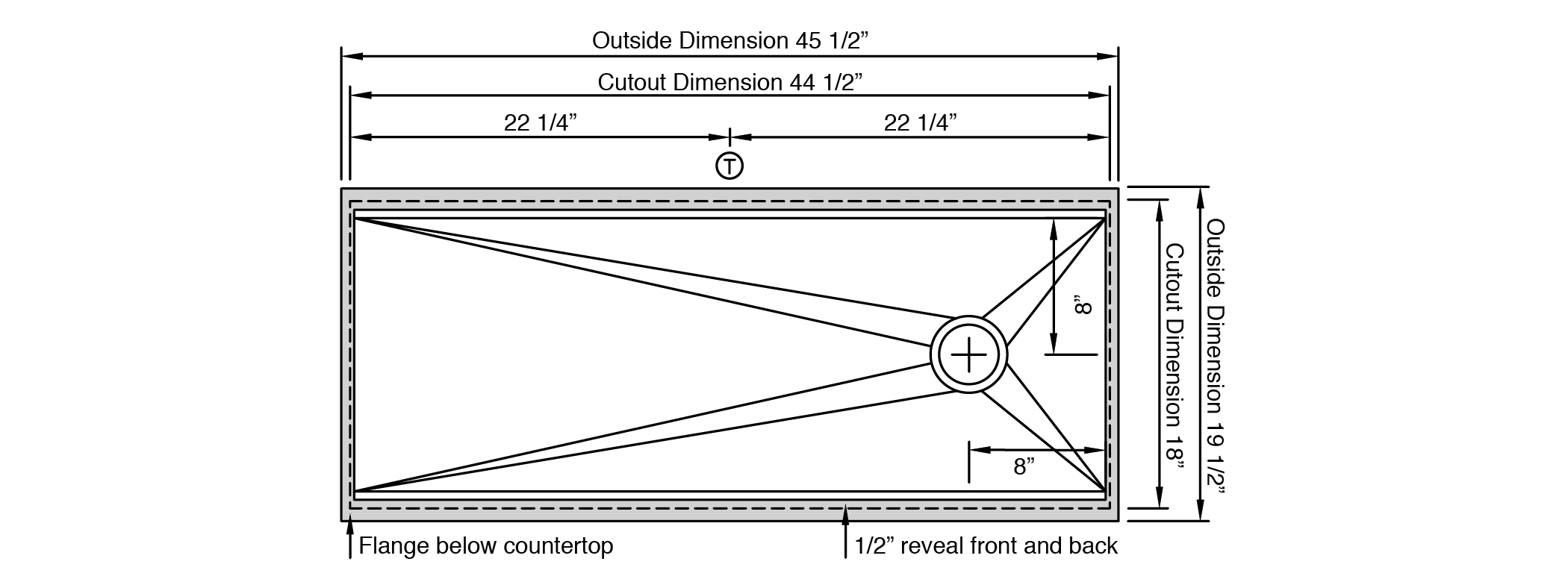 Outside Dimension 45 1/2”

Cutout Dimension 44 1/2”

22 1/4”

22 1/4”

T

8”

8”

Cutout Dimension 18”

Outside Dimension 19 1/2”

Flange below countertop

1/2” reveal front and back