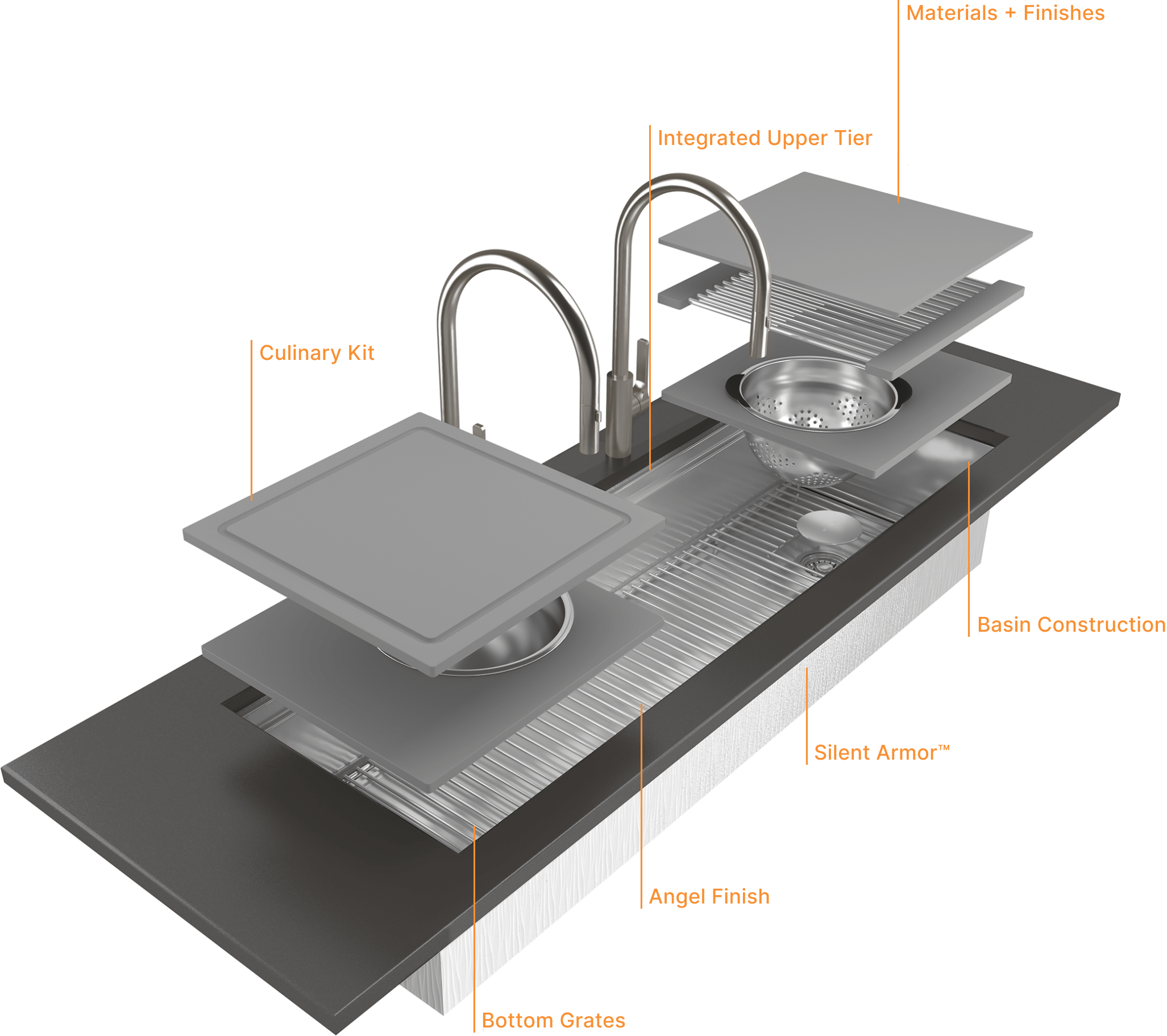 Materials + Finishes

Integrated Upper Tier

Culinary Kit

Basin Construction

Silent Armor™

Angel Finish

Bottom Grates