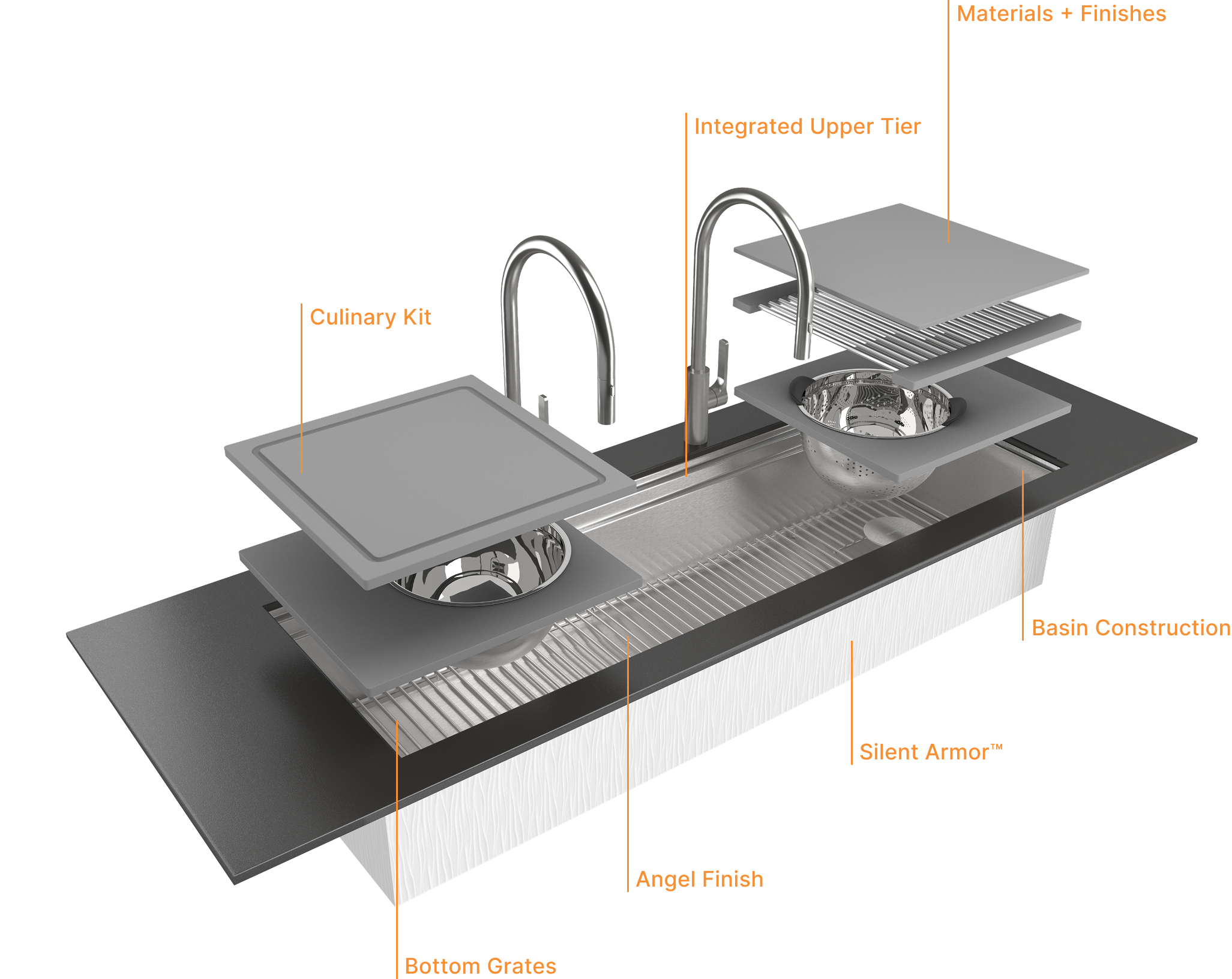 Materials + Finishes

Integrated Upper Tier

Culinary Kit

Basin Construction

Silent Armor™

Angel Finish

Bottom Grates