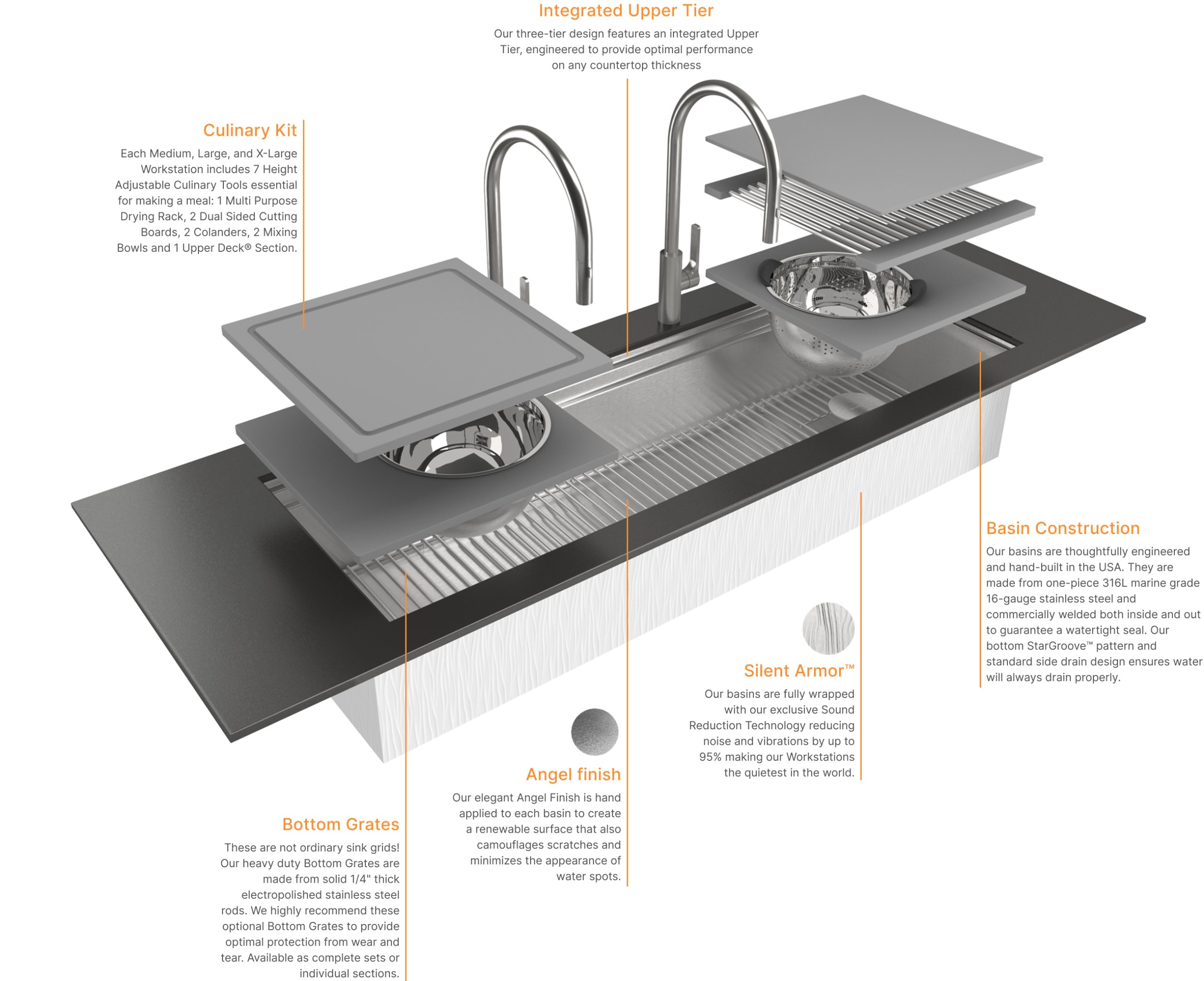 Integrated Upper Tier

Our three-tier design features an integrated Upper Tier, engineered to provide optimal performance on any countertop thickness

Culinary Kit

Each Medium, Large, and X-Large Workstation includes 7 Height Adjustable Culinary Tools essential for making a meal: 1 Multi Purpose Drying Rack, 2 Dual Sided Cutting Boards, 2 Colanders, 2 Mixing Bowls and 1 Upper Deck® Section.

Basin Construction

Our basins are thoughtfully engineered and hand-built in the USA. They are made from one-piece 316L marine grade 16-gauge stainless steel and commercially welded both inside and out to guarantee a watertight seal. Our bottom StarGroove™ pattern and standard side drain design ensures water will always drain properly.

Silent Armor™

Our basins are fully wrapped with our exclusive Sound Reduction Technology reducing noise and vibrations by up to 95% making our Workstations the quietest in the world.

Angel finish

Our elegant Angel Finish is hand applied to each basin to create a renewable surface that also camouflages scratches and minimizes the appearance of water spots.

Bottom Grates

These are not ordinary sink grids! Our heavy duty Bottom Grates are made from solid 1/4" thick electropolished stainless steel rods. We highly recommend these optional Bottom Grates to provide optimal protection from wear and tear. Available as complete sets or individual sections.