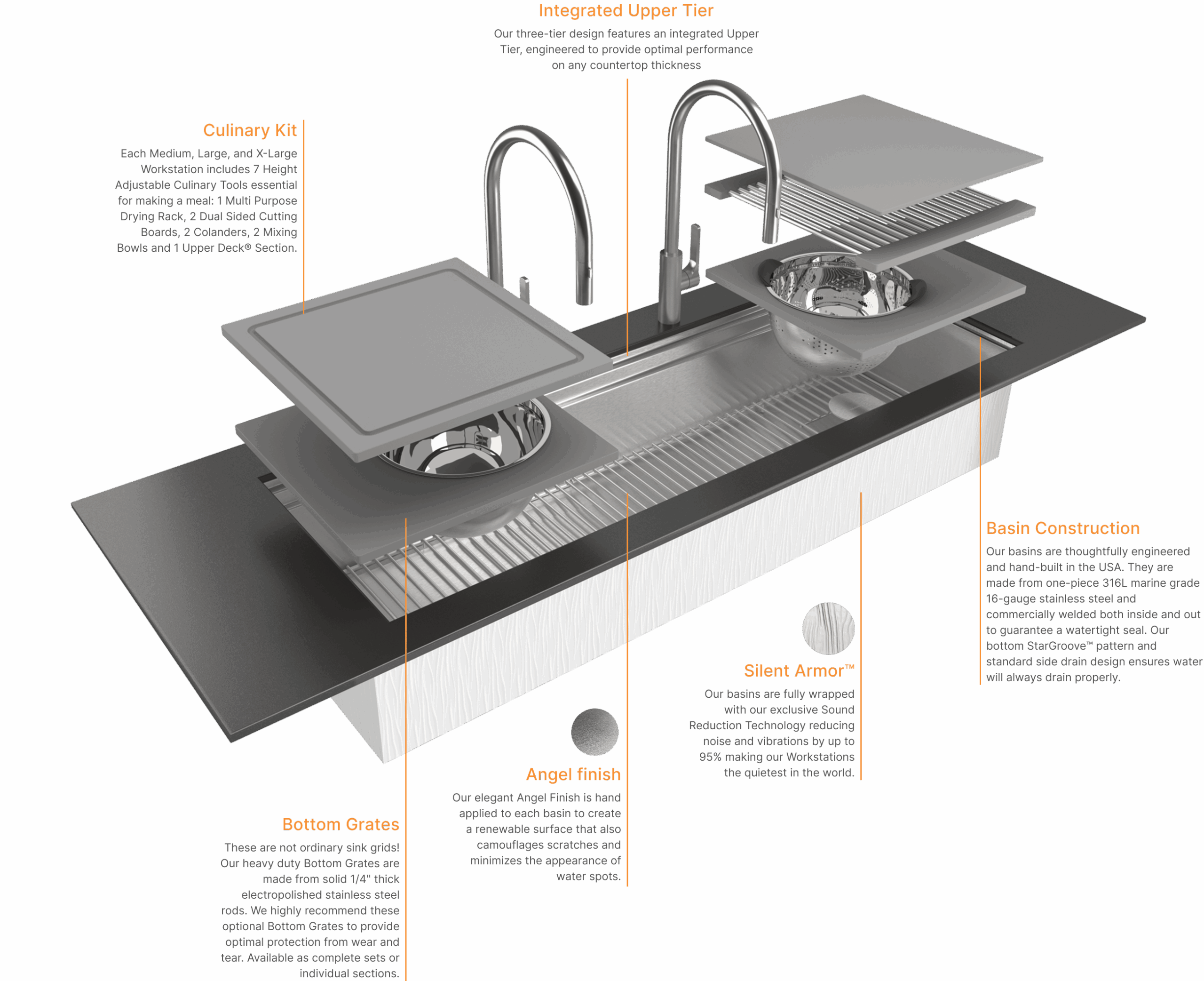 Integrated Upper Tier

Our three-tier design features an integrated Upper Tier, engineered to provide optimal performance on any countertop thickness

Culinary Kit

Each Medium, Large, and X-Large Workstation includes 7 Height Adjustable Culinary Tools essential for making a meal: 1 Multi Purpose Drying Rack, 2 Dual Sided Cutting Boards, 2 Colanders, 2 Mixing Bowls and 1 Upper Deck® Section.

Basin Construction

Our basins are thoughtfully engineered and hand-built in the USA. They are made from one-piece 316L marine grade 16-gauge stainless steel and commercially welded both inside and out to guarantee a watertight seal. Our bottom StarGroove™ pattern and standard side drain design ensures water will always drain properly.

Silent Armor™

Our basins are fully wrapped with our exclusive Sound Reduction Technology reducing noise and vibrations by up to 95% making our Workstations the quietest in the world.

Angel finish

Our elegant Angel Finish is hand applied to each basin to create a renewable surface that also camouflages scratches and minimizes the appearance of water spots.

Bottom Grates

These are not ordinary sink grids! Our heavy duty Bottom Grates are made from solid 1/4" thick electropolished stainless steel rods. We highly recommend these optional Bottom Grates to provide optimal protection from wear and tear. Available as complete sets or individual sections.